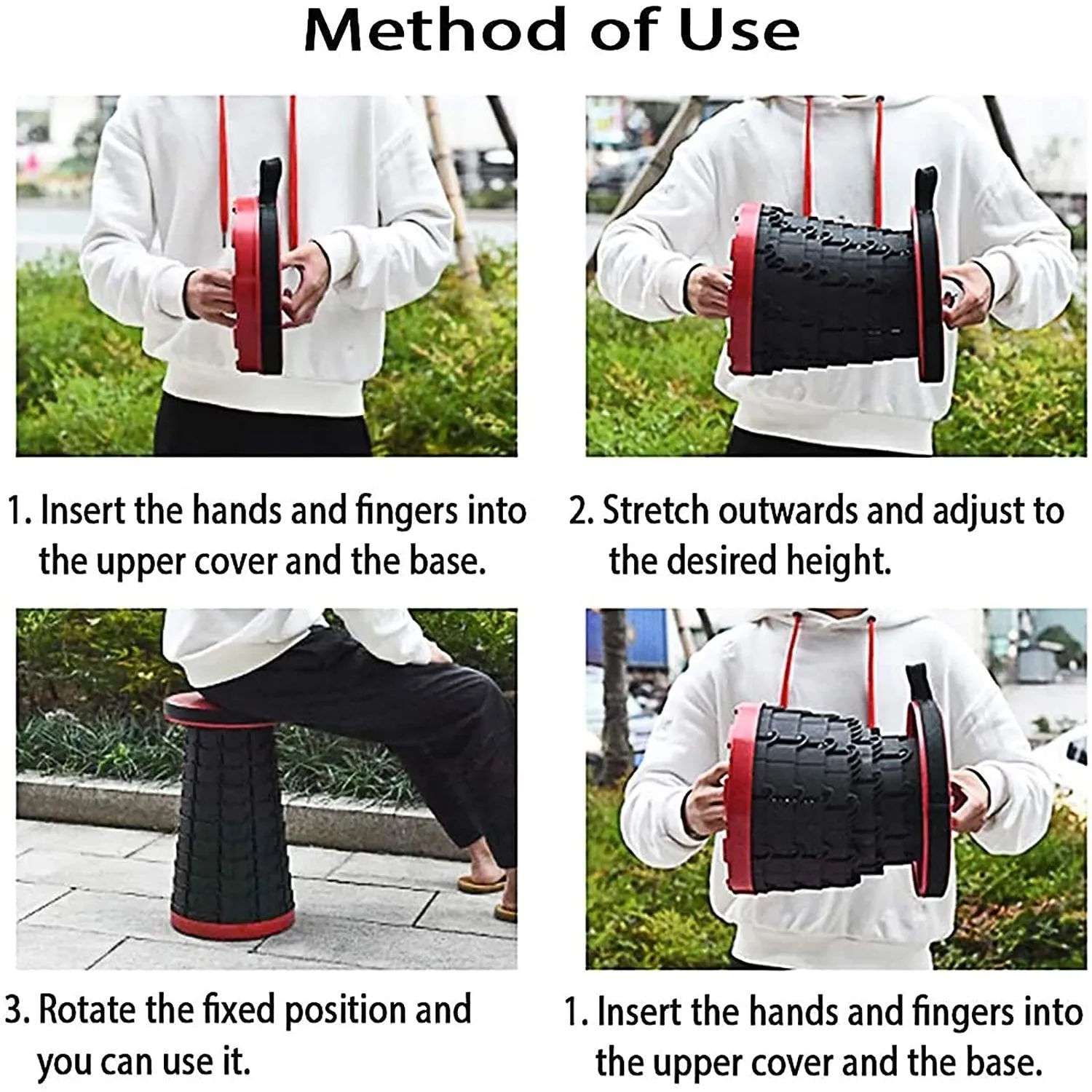 Method of Use

1. Insert the hands and fingers into the upper cover and the base.

2. Stretch outwards and adjust to the desired height.

3. Rotate the fixed position and you can use it.

1. Insert the hands and fingers into the upper cover and the base.